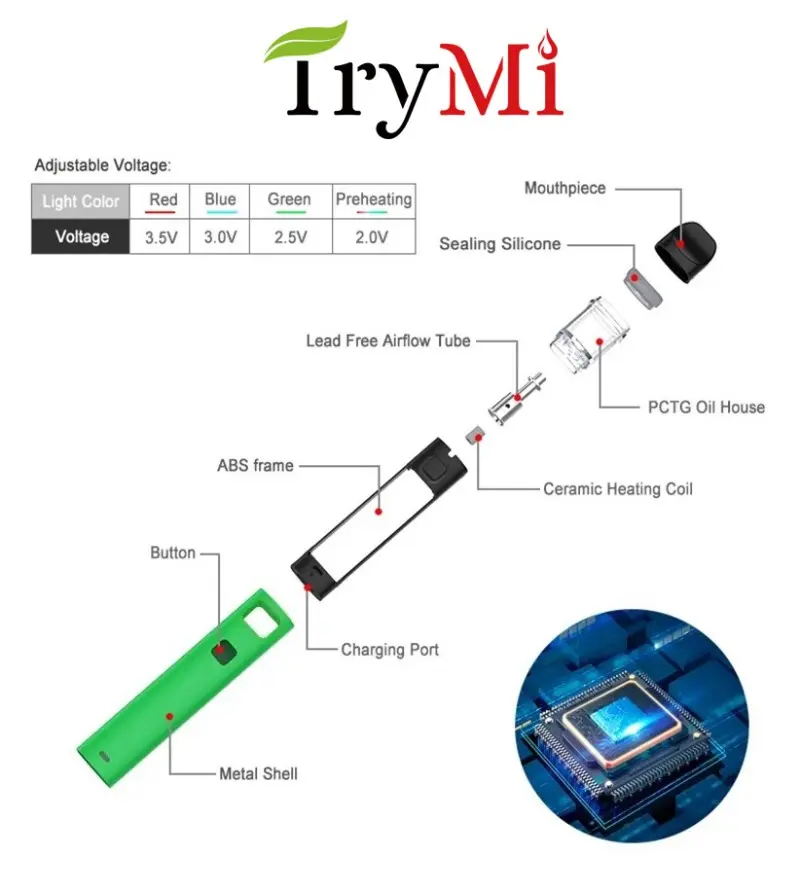 TryMi

Adjustable Voltage:

| Light Color | Red | Blue | Green | Preheating |
|---|---|---|---|---|
| Voltage | 3.5V | 3.0V | 2.5V | 2.0V |

Mouthpiece

Sealing Silicone

Lead Free Airflow Tube

PCTG Oil House

ABS frame

Ceramic Heating Coil

Button

Charging Port

Metal Shell