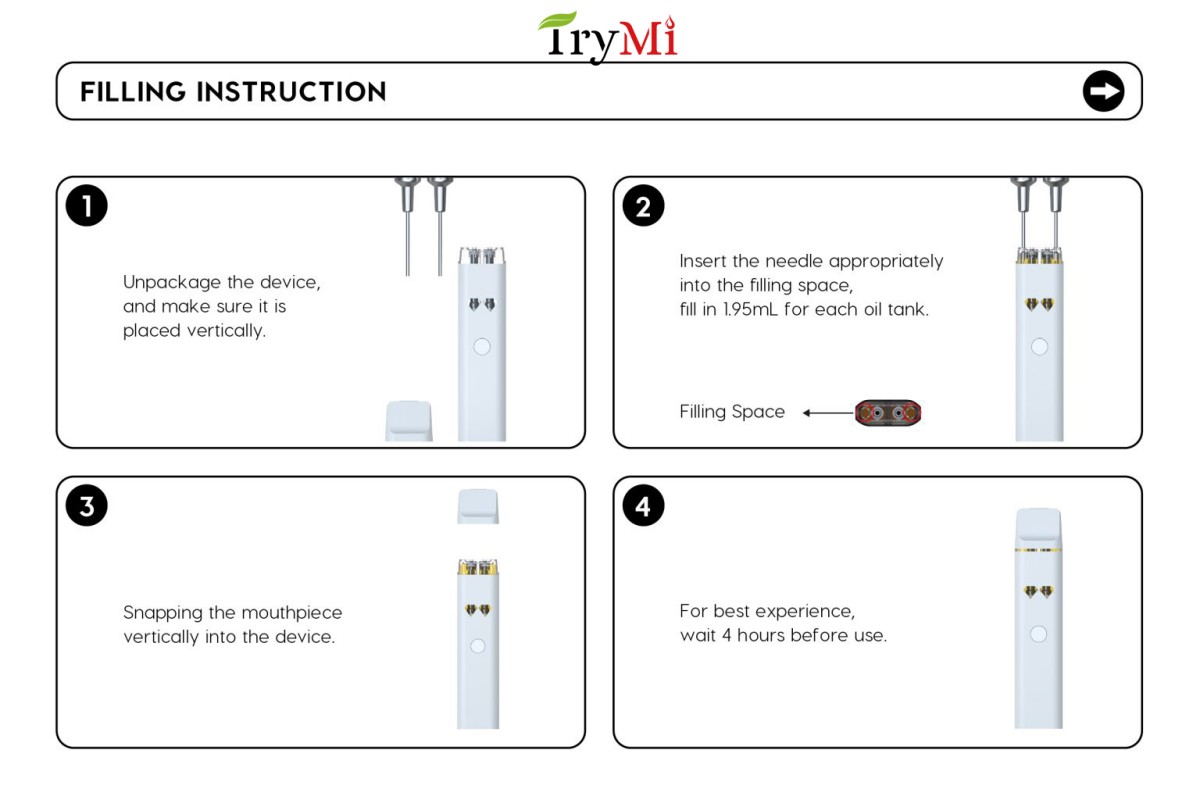 TryMi

FILLING INSTRUCTION

1

Unpackage the device, and make sure it is placed vertically.

2

Insert the needle appropriately into the filling space, fill in 1.95mL for each oil tank.

Filling Space

3

Snapping the mouthpiece vertically into the device.

4

For best experience, wait 4 hours before use.