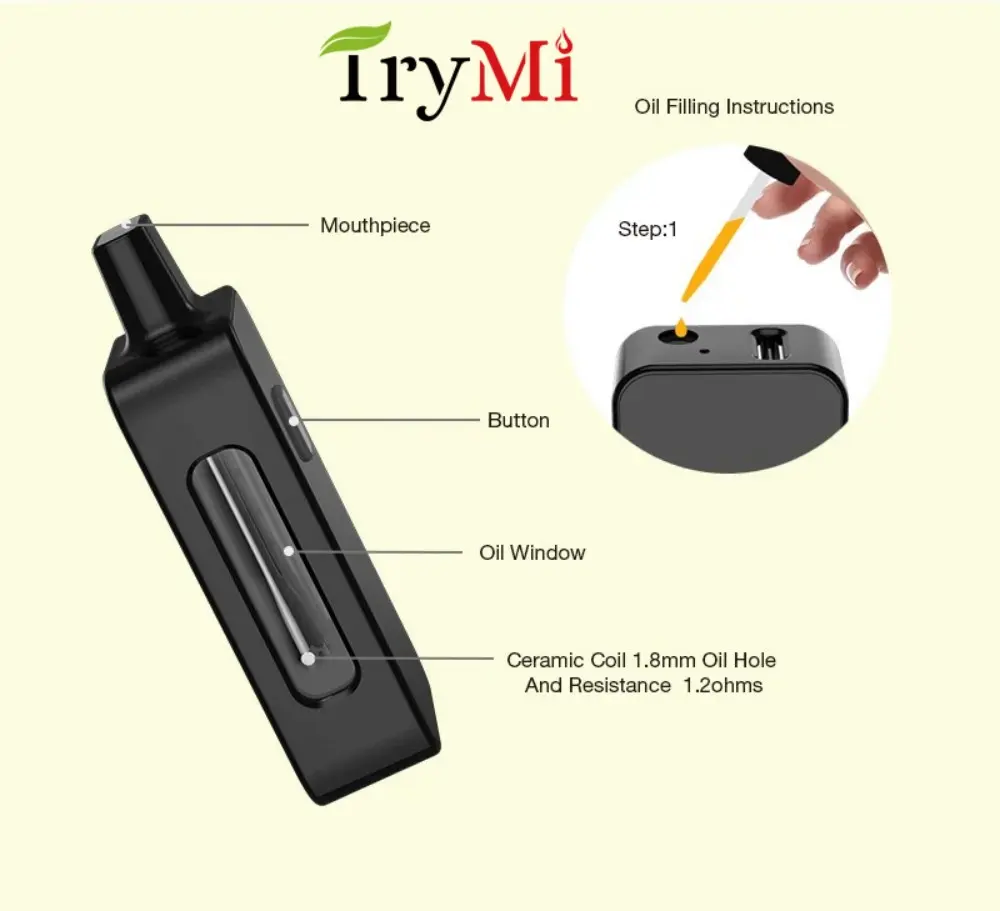 TryMi

Oil Filling Instructions

Step:1

Mouthpiece

Button

Oil Window

Ceramic Coil 1.8mm Oil Hole And Resistance 1.2ohms